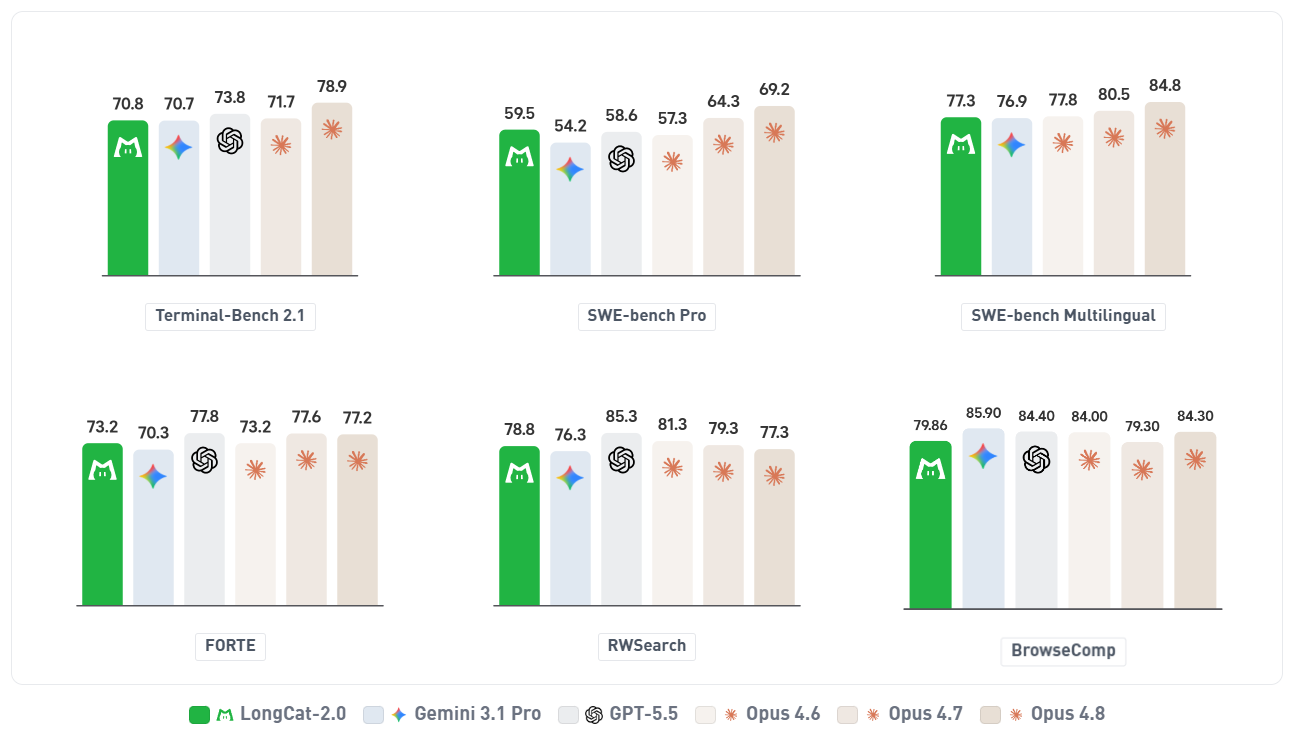 70.8 70.7 73.8 71.7 78.9

Terminal-Bench 2.1

59.5 54.2 58.6 57.3 64.3 69.2

SWE-bench Pro

77.3 76.9 77.8 80.5 84.8

SWE-bench Multilingual

73.2 70.3 77.8 73.2 77.6 77.2

FORTE

78.8 76.3 85.3 81.3 79.3 77.3

RWSearch

79.86 85.90 84.40 84.00 79.30 84.30

BrowseComp

LongCat-2.0 Gemini 3.1 Pro GPT-5.5 Opus 4.6 Opus 4.7 Opus 4.8