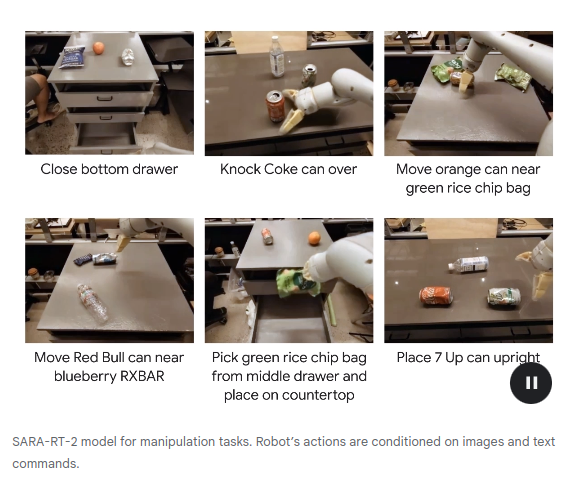 Close bottom drawer

Knock Coke can over

Move orange can near green rice chip bag

Move Red Bull can near blueberry RXBAR

Pick green rice chip bag from middle drawer and place on countertop

Place 7 Up can upright

SARA-RT-2 model for manipulation tasks. Robot's actions are conditioned on images and text commands.