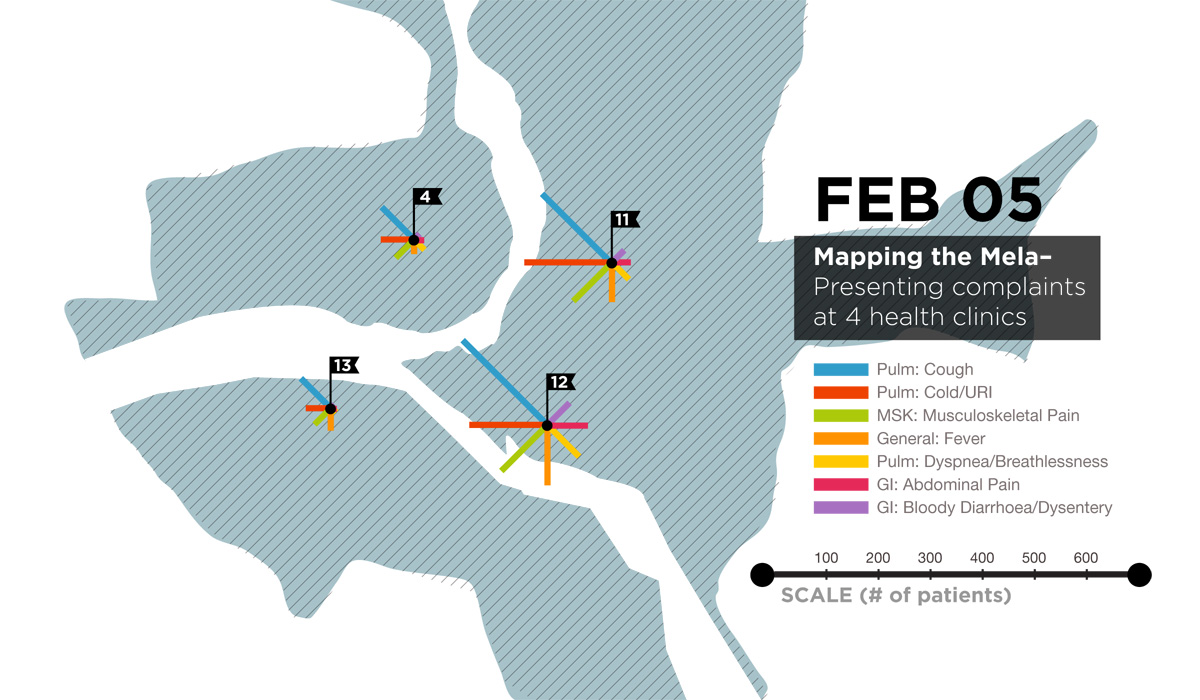 4

11

13

12

FEB 05

Mapping the Mela–
Presenting complaints at 4 health clinics

Pulm: Cough
Pulm: Cold/URI
MSK: Musculoskeletal Pain
General: Fever
Pulm: Dyspnea/Breathlessness
GI: Abdominal Pain
GI: Bloody Diarrhoea/Dysentery

100 200 300 400 500 600

SCALE (# of patients)